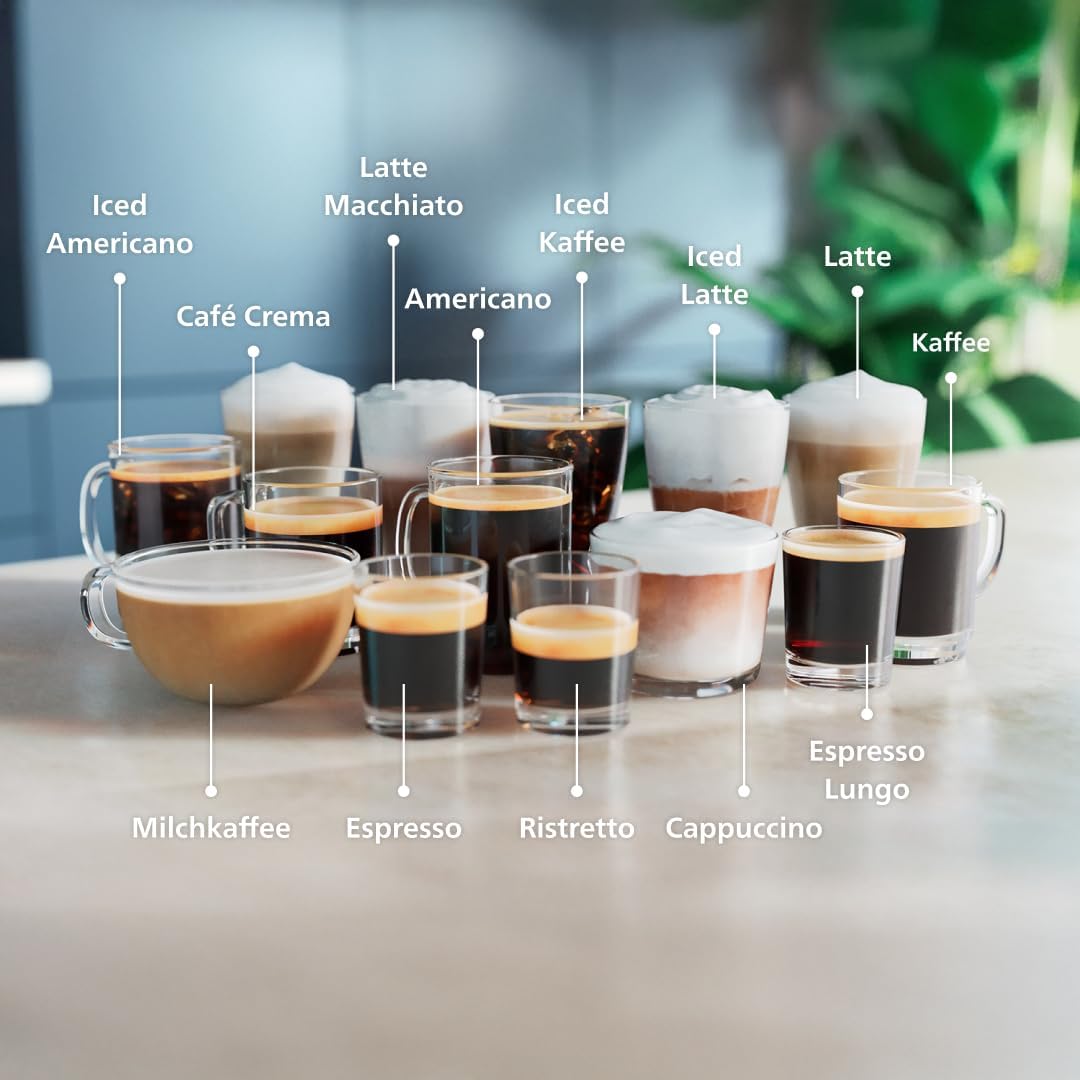 Iced Americano

Café Crema

Latte Macchiato

Americano

Iced Kaffee

Iced Latte

Latte

Kaffee

Milchkaffee

Espresso

Ristretto

Cappuccino

Espresso Lungo